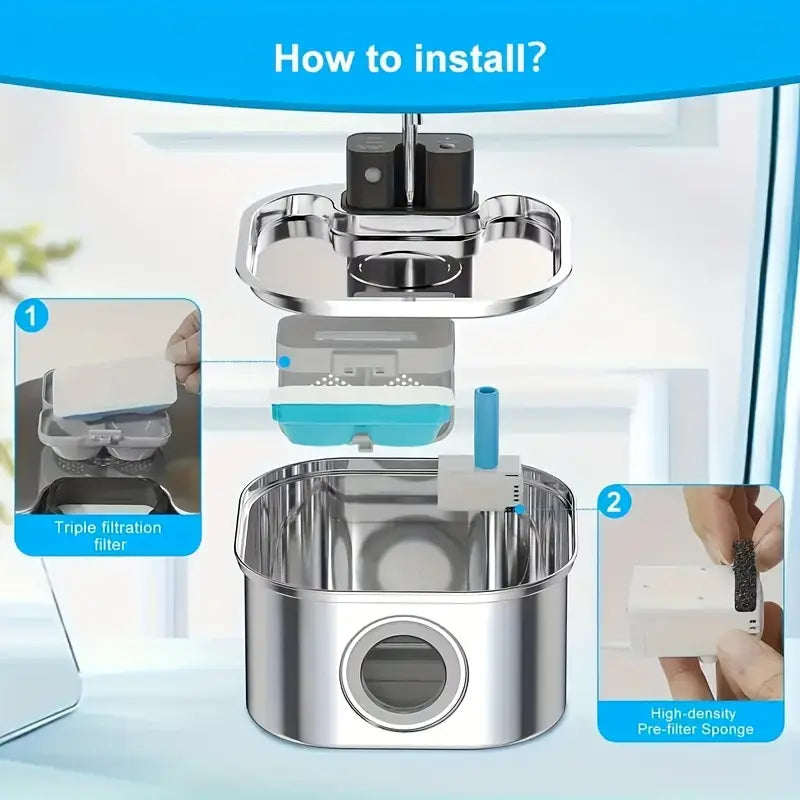 How to install?

1

Triple filtration filter

2

High-density Pre-filter Sponge